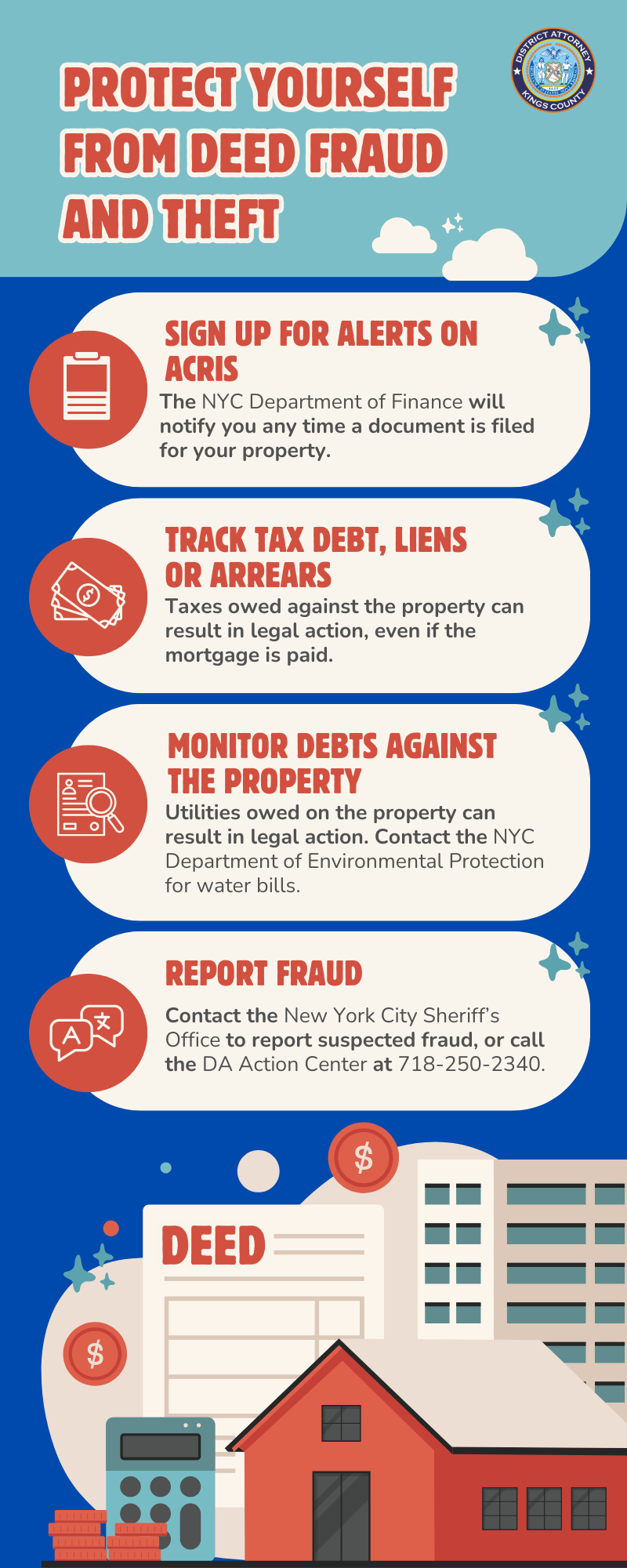 PROTECT YOURSELF FROM DEED FRAUD AND THEFT

DISTRICT ATTORNEY KINGS COUNTY

SIGN UP FOR ALERTS ON ACRIS

The NYC Department of Finance will notify you any time a document is filed for your property.

TRACK TAX DEBT, LIENS OR ARREARS

Taxes owed against the property can result in legal action, even if the mortgage is paid.

MONITOR DEBTS AGAINST THE PROPERTY

Utilities owed on the property can result in legal action. Contact the NYC Department of Environmental Protection for water bills.

REPORT FRAUD

Contact the New York City Sheriff's Office to report suspected fraud, or call the DA Action Center at 718-250-2340.

$

DEED

$